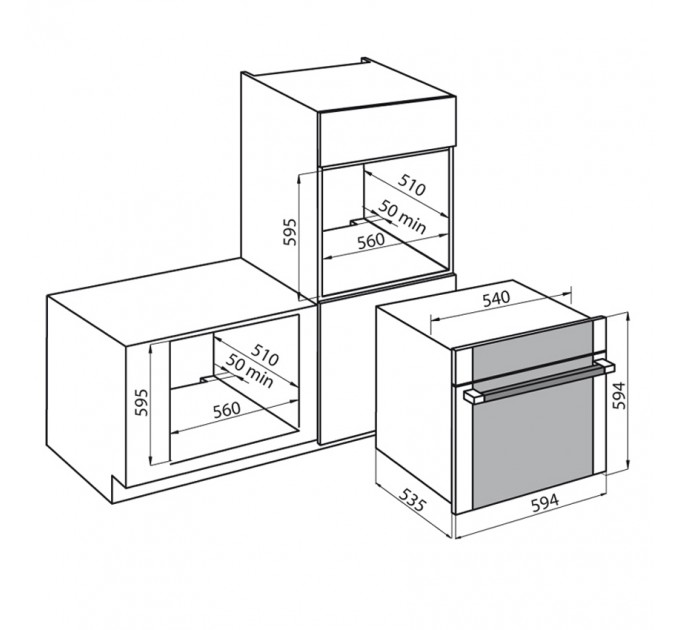 510
50 min
595
560
510
50 min
595
560
540
594
535
594