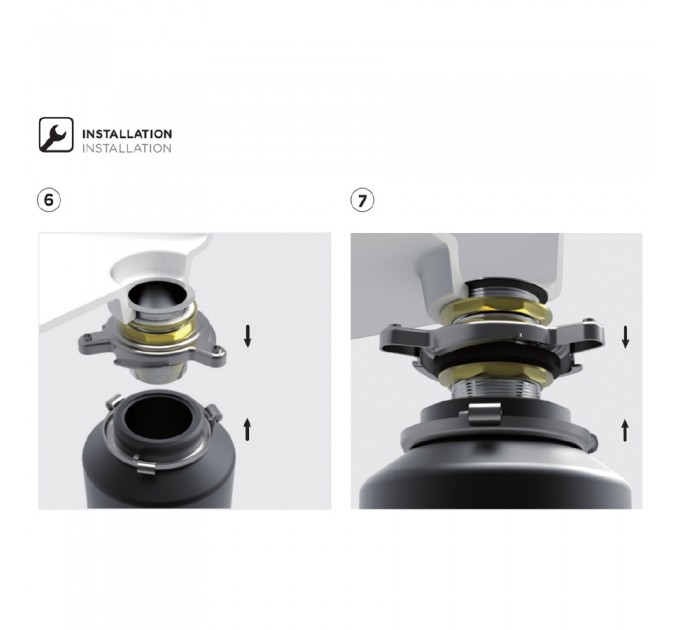 INSTALLATION
INSTALLATION

6

7