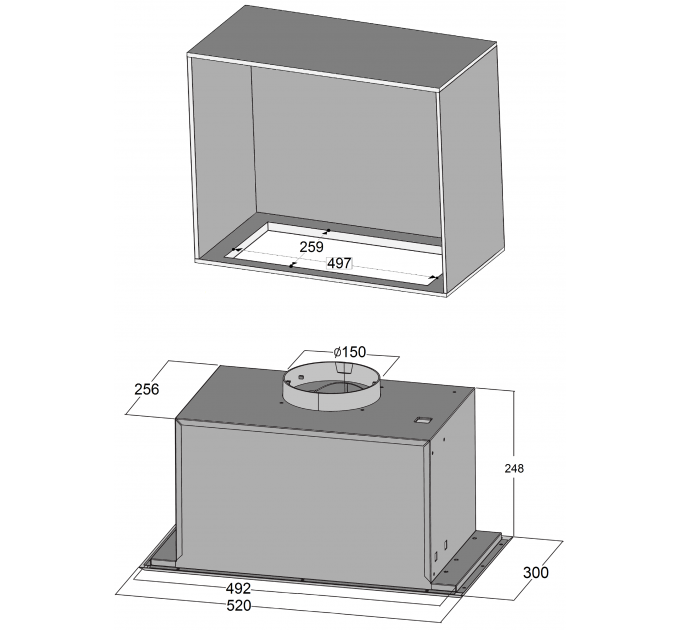 259
497
ø150
256
248
300
492
520