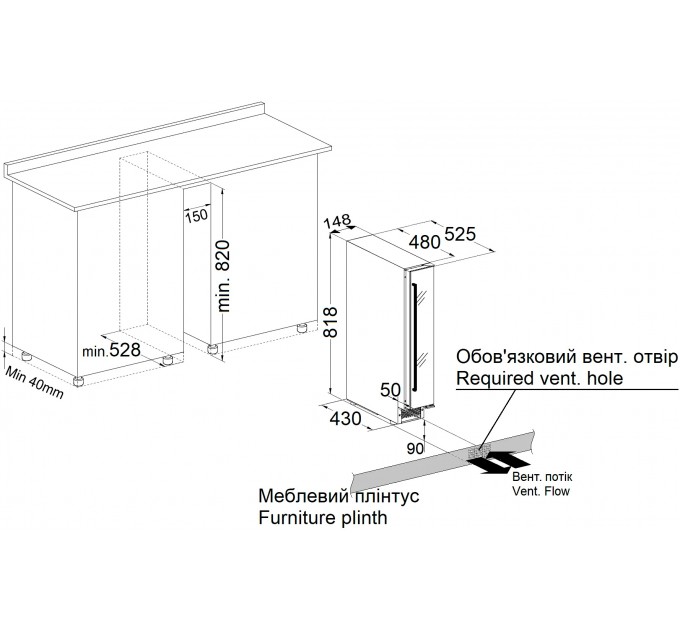 150

min. 820

min.528

Min 40mm

148

480

525

818

50

430

90

Обов'язковий вент. отвір
Required vent. hole

Вент. потік
Vent. Flow

Меблевий плінтус
Furniture plinth