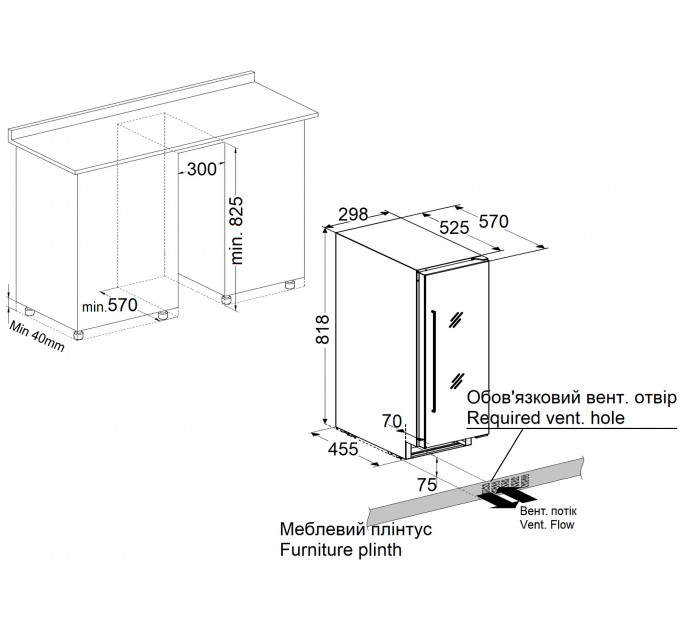 300
min. 825
min.570
Min 40mm
298
525
570
818
70
455
75
Обов'язковий вент. отвір
Required vent. hole
Вент. потік
Vent. Flow
Меблевий плінтус
Furniture plinth