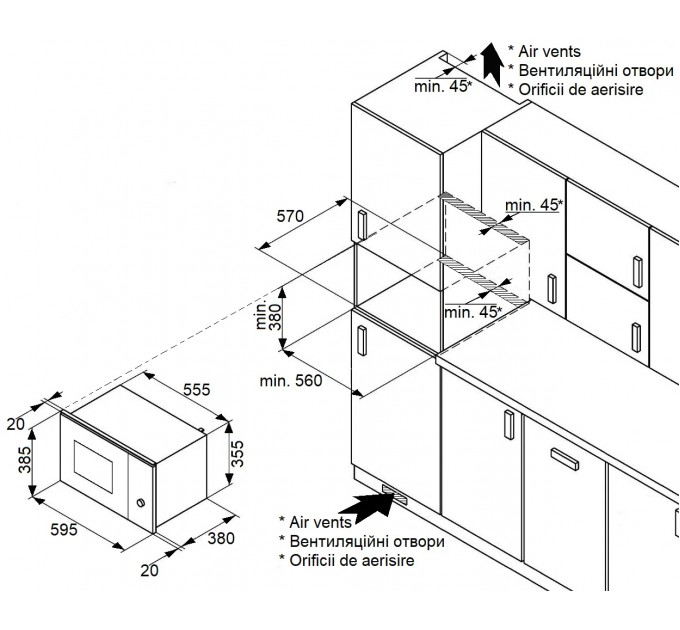 * Air vents
* Вентиляційні отвори
* Orificii de aerisire

min. 45*

570

min. 45*

min. 45*

min. 380

min. 560

555

20

385

355

595

380

20

* Air vents
* Вентиляційні отвори
* Orificii de aerisire