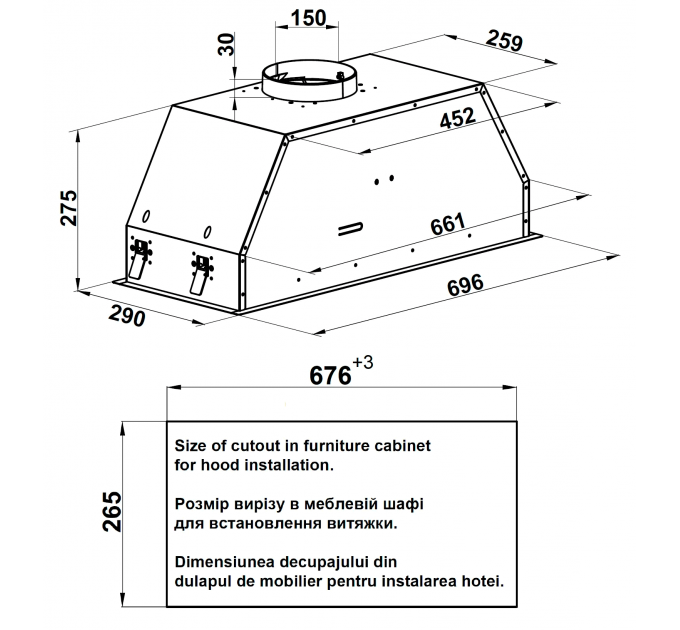 150
30
259
452
275
661
696
290

$676^{+3}$

265

Size of cutout in furniture cabinet for hood installation.

Розмір вирізу в меблевій шафі для встановлення витяжки.

Dimensiunea decupajului din dulapul de mobilier pentru instalarea hotei.