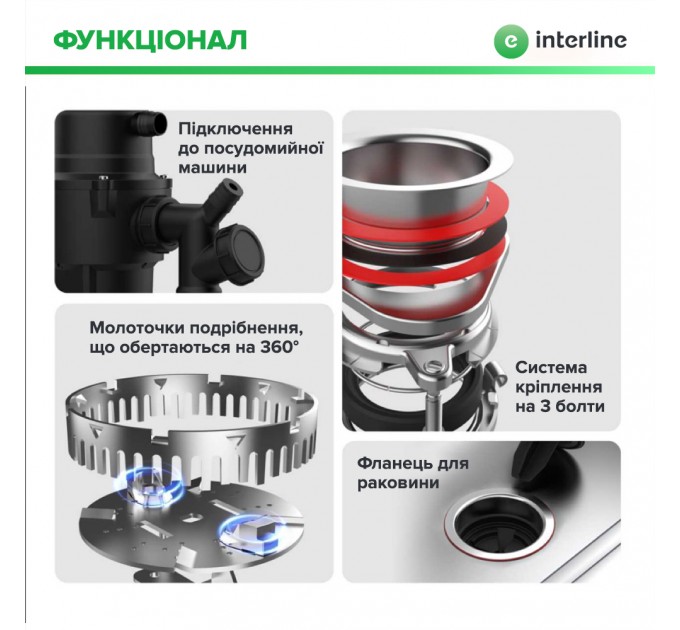 ФУНКЦІОНАЛ

e interline

Підключення до посудомийної машини

Молоточки подрібнення, що обертаються на 360°

Система кріплення на 3 болти

Фланець для раковини